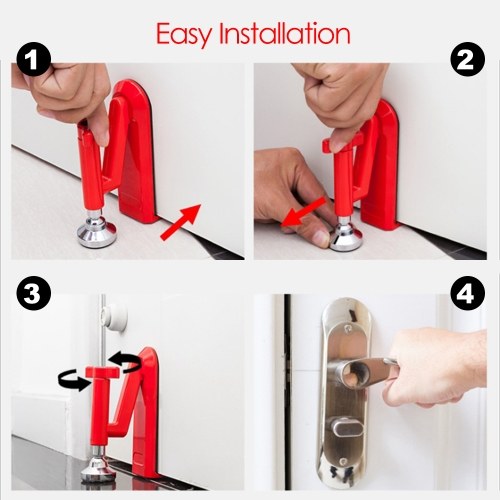 Easy Installation

1

2

3

4