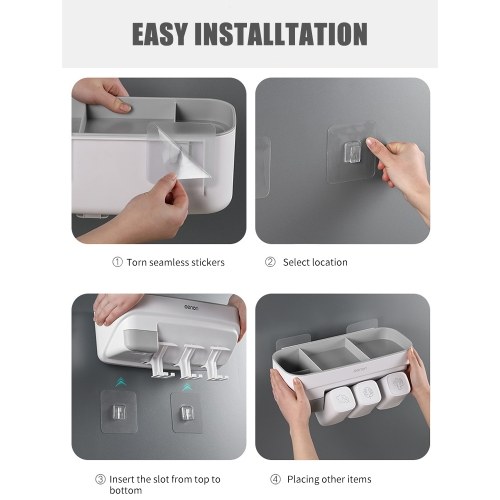 EASY INSTALLTATION

① Torn seamless stickers

② Select location

③ Insert the slot from top to bottom

④ Placing other items