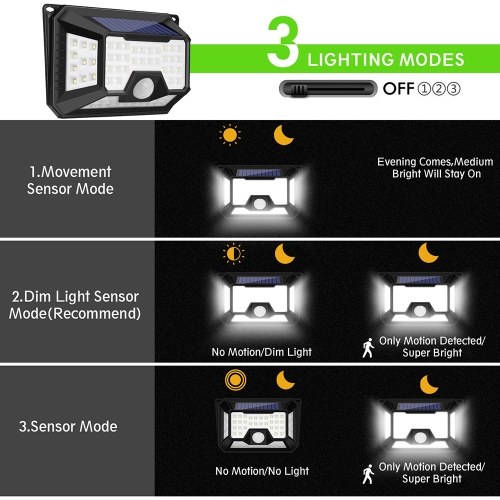 3 LIGHTING MODES

OFF ①②③

1.Movement Sensor Mode

Evening Comes,Medium Bright Will Stay On

2.Dim Light Sensor Mode(Recommend)

No Motion/Dim Light

Only Motion Detected/ Super Bright

3.Sensor Mode

No Motion/No Light

Only Motion Detected/ Super Bright