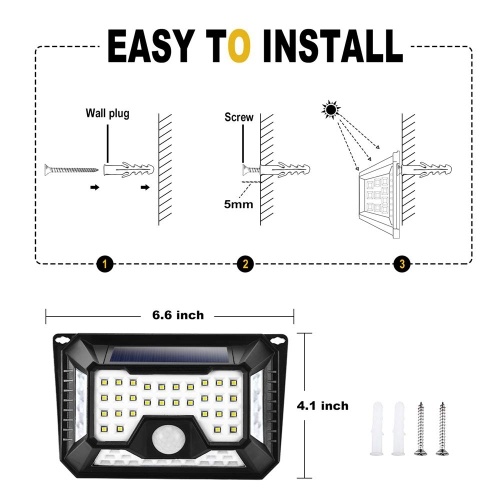 EASY TO INSTALL

Wall plug

Screw

5mm

1

2

3

6.6 inch

4.1 inch