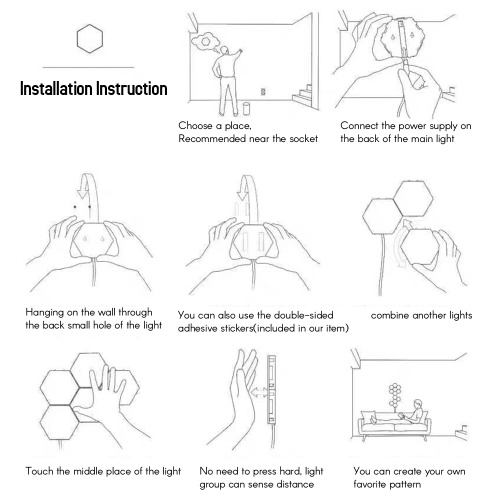 Installation Instruction

Choose a place, Recommended near the socket

Connect the power supply on the back of the main light

Hanging on the wall through the back small hole of the light

You can also use the double-sided adhesive stickers(included in our item)

combine another lights

Touch the middle place of the light

No need to press hard, light group can sense distance

You can create your own favorite pattern