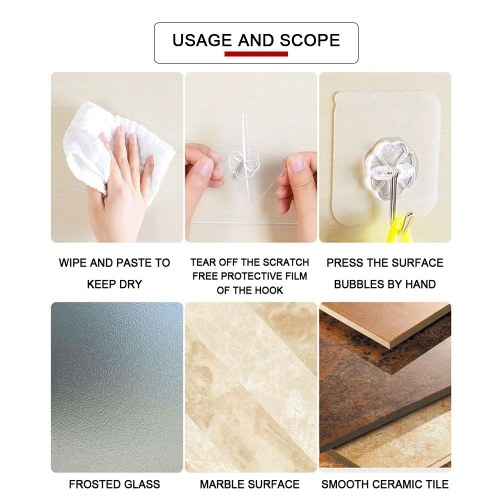 USAGE AND SCOPE

WIPE AND PASTE TO KEEP DRY

TEAR OFF THE SCRATCH FREE PROTECTIVE FILM OF THE HOOK

PRESS THE SURFACE BUBBLES BY HAND

FROSTED GLASS

MARBLE SURFACE

SMOOTH CERAMIC TILE