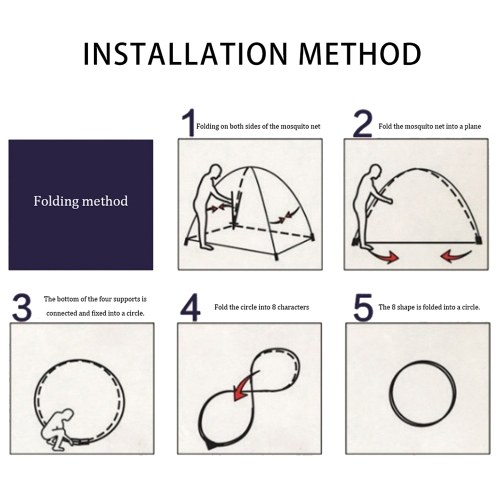 INSTALLATION METHOD

Folding method

1 Folding on both sides of the mosquito net

2 Fold the mosquito net into a plane

3 The bottom of the four supports is connected and fixed into a circle.

4 Fold the circle into 8 characters

5 The 8 shape is folded into a circle.