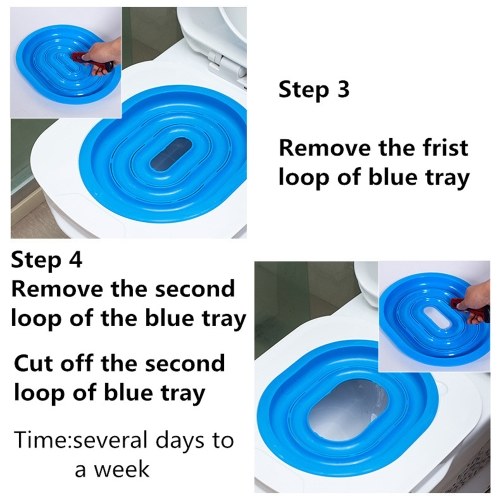 Step 3

Remove the frist loop of blue tray

Step 4
Remove the second loop of the blue tray

Cut off the second loop of blue tray

Time:several days to a week