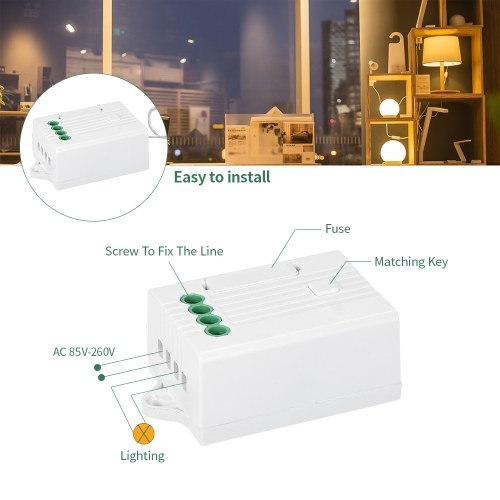 Easy to install

Fuse

Screw To Fix The Line

Matching Key

AC 85V-260V

Lighting