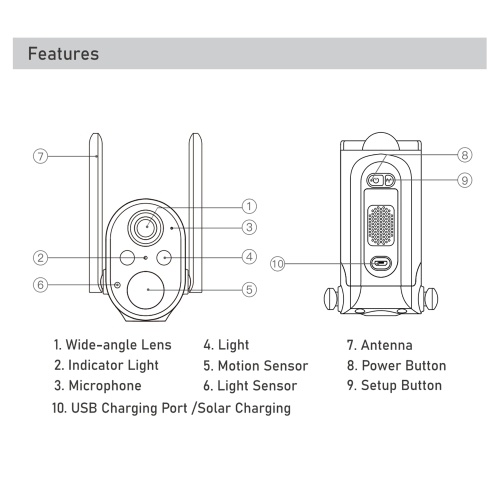 Features

7
1
3
2
4
6
5
8
9
10

1. Wide-angle Lens
2. Indicator Light
3. Microphone

4. Light
5. Motion Sensor
6. Light Sensor

7. Antenna
8. Power Button
9. Setup Button

10. USB Charging Port /Solar Charging