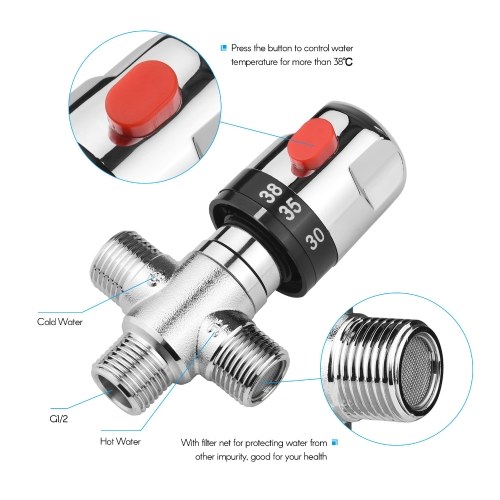 Press the button to control water temperature for more than 38℃

38
35
30

Cold Water

G1/2

Hot Water

With filter net for protecting water from other impurity, good for your health