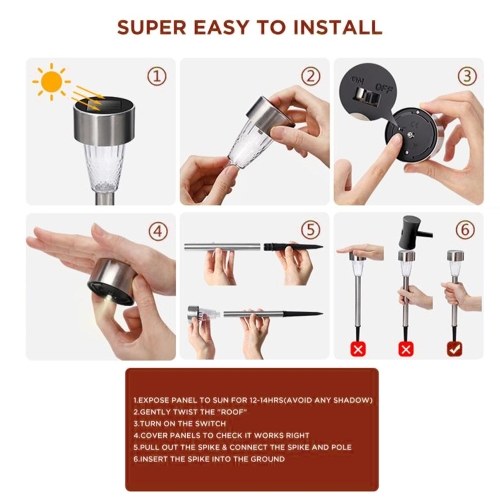 SUPER EASY TO INSTALL

①

②

③

ON OFF

④

⑤

⑥

1.EXPOSE PANEL TO SUN FOR 12-14HRS(AVOID ANY SHADOW)
2.GENTLY TWIST THE "ROOF"
3.TURN ON THE SWITCH
4.COVER PANELS TO CHECK IT WORKS RIGHT
5.PULL OUT THE SPIKE & CONNECT THE SPIKE AND POLE
6.INSERT THE SPIKE INTO THE GROUND