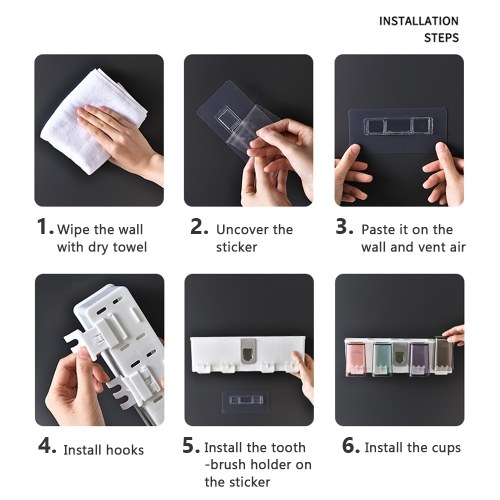 INSTALLATION STEPS

1. Wipe the wall with dry towel

2. Uncover the sticker

3. Paste it on the wall and vent air

4. Install hooks

5. Install the tooth -brush holder on the sticker

6. Install the cups