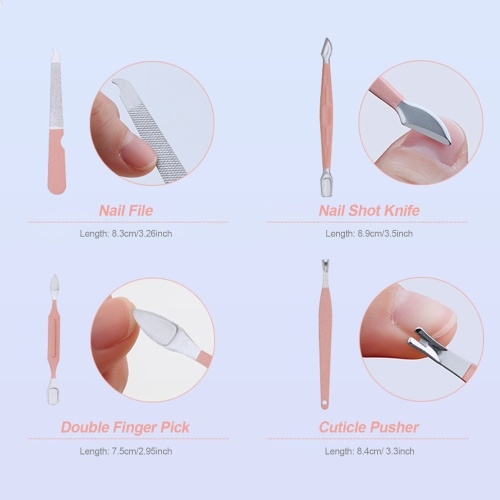 Nail File

Length: 8.3cm/3.26inch

Nail Shot Knife

Length: 8.9cm/3.5inch

Double Finger Pick

Length: 7.5cm/2.95inch

Cuticle Pusher

Length: 8.4cm/ 3.3inch