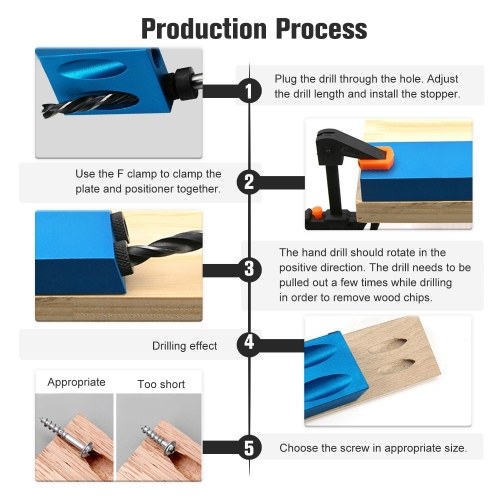 Production Process

1

Plug the drill through the hole. Adjust the drill length and install the stopper.

Use the F clamp to clamp the plate and positioner together.

2

3

The hand drill should rotate in the positive direction. The drill needs to be pulled out a few times while drilling in order to remove wood chips.

Drilling effect

4

Appropriate

Too short

5

Choose the screw in appropriate size.