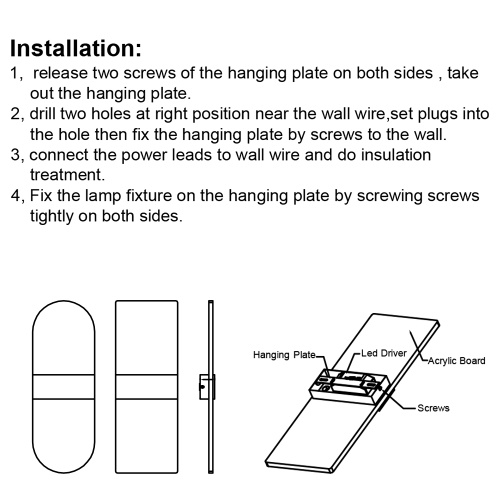 Installation:

1, release two screws of the hanging plate on both sides , take out the hanging plate.

2, drill two holes at right position near the wall wire,set plugs into the hole then fix the hanging plate by screws to the wall.

3, connect the power leads to wall wire and do insulation treatment.

4, Fix the lamp fixture on the hanging plate by screwing screws tightly on both sides.

Hanging Plate

Led Driver

Acrylic Board

Screws