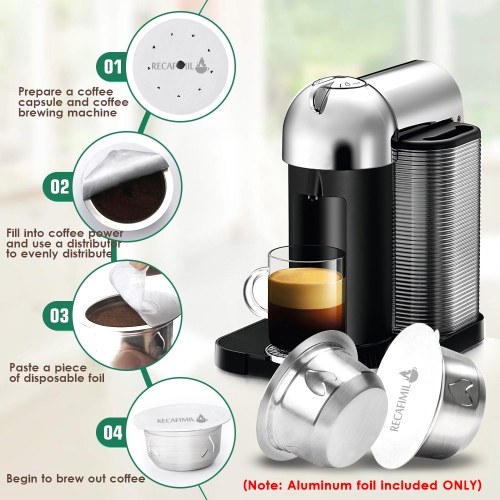 01

RECAFIMIL

Prepare a coffee capsule and coffee brewing machine

02

Fill into coffee power and use a distributer to evenly distribute

03

Paste a piece of disposable foil

04

RECAFIMIL

Begin to brew out coffee

RECAFIMIL

(Note: Aluminum foil included ONLY)