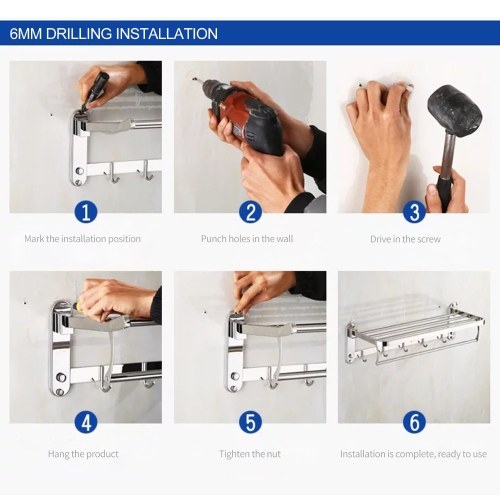 6MM DRILLING INSTALLATION

1

Mark the installation position

2

Punch holes in the wall

3

Drive in the screw

4

Hang the product

5

Tighten the nut

6

Installation is complete, ready to use