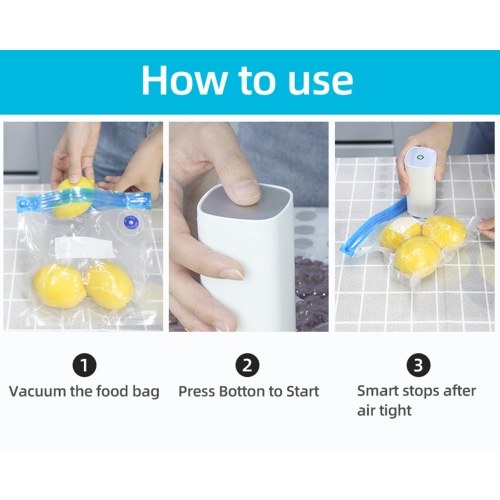 How to use

1
Vacuum the food bag

2
Press Botton to Start

3
Smart stops after air tight