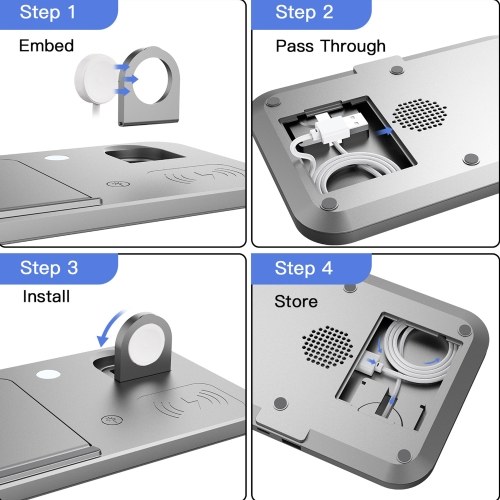 Step 1
Embed

Step 2
Pass Through

Step 3
Install

Step 4
Store