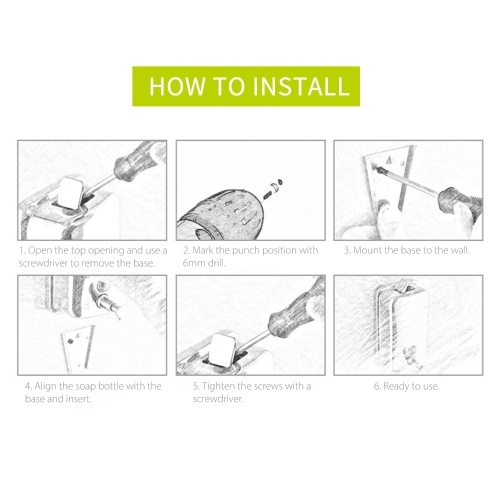 HOW TO INSTALL

1. Open the top opening and use a screwdriver to remove the base.

2. Mark the punch position with 6mm drill.

3. Mount the base to the wall.

4. Align the soap bottle with the base and insert.

5. Tighten the screws with a screwdriver.

6. Ready to use.