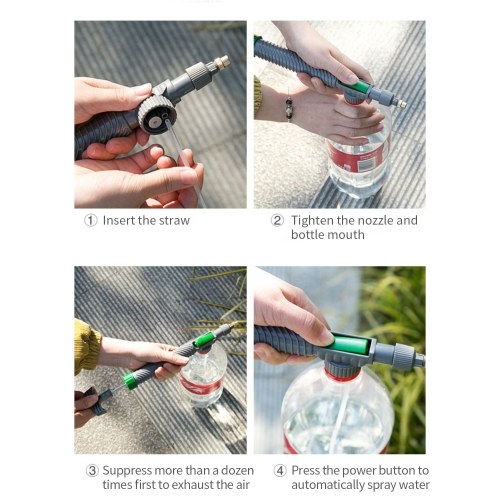 ① Insert the straw

② Tighten the nozzle and bottle mouth

③ Suppress more than a dozen times first to exhaust the air

④ Press the power button to automatically spray water