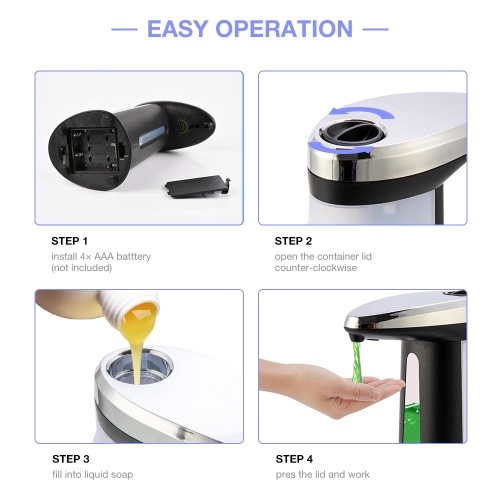 — EASY OPERATION —

STEP 1
install 4× AAA batttery (not included)

STEP 2
open the container lid counter-clockwise

STEP 3
fill into liquid soap

STEP 4
pres the lid and work