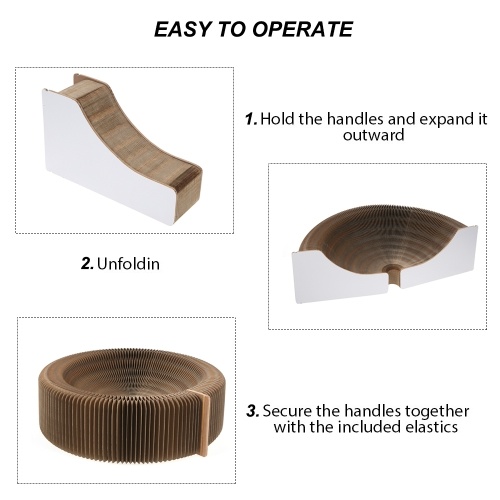 EASY TO OPERATE

1. Hold the handles and expand it outward

2. Unfoldin

3. Secure the handles together with the included elastics