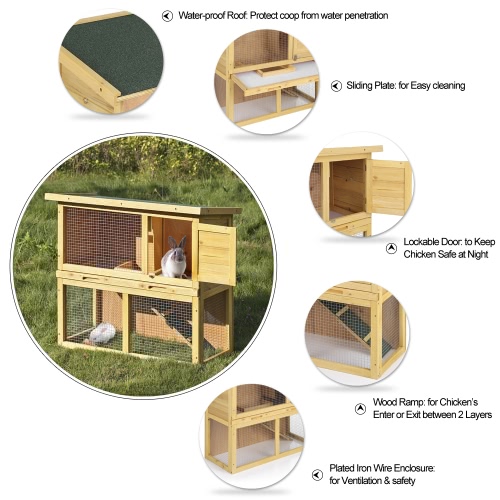 Water-proof Roof: Protect coop from water penetration

Sliding Plate: for Easy cleaning

Lockable Door: to Keep Chicken Safe at Night

Wood Ramp: for Chicken's Enter or Exit between 2 Layers

Plated Iron Wire Enclosure: for Ventilation & safety