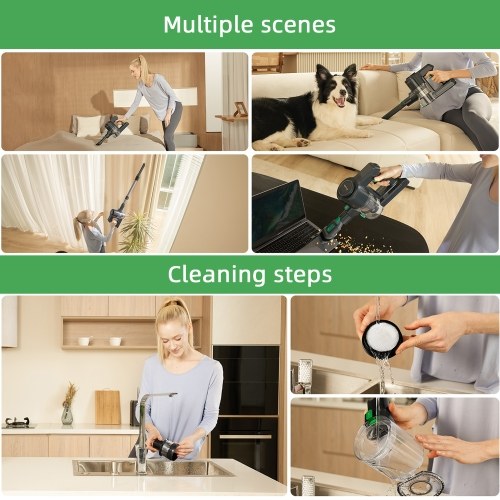 Multiple scenes

Cleaning steps