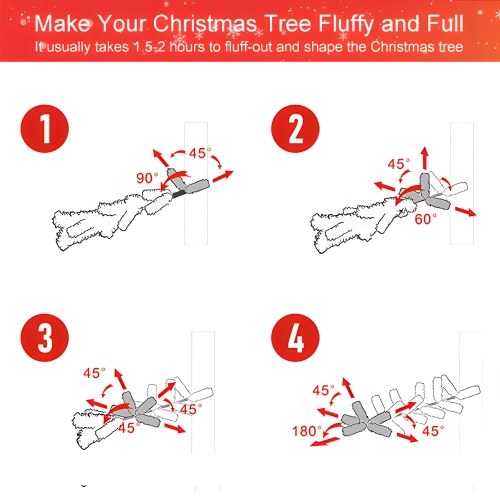 Make Your Christmas Tree Fluffy and Full
It usually takes 1.5-2 hours to fluff-out and shape the Christmas tree

1
45°
90°

2
45°
60°

3
45°
45°
45°

4
45°
180°
45°