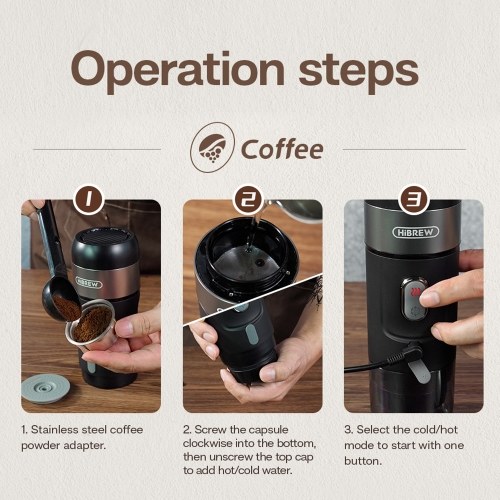 Operation steps

Coffee

1

HiBREW

2

3

HiBREW

1. Stainless steel coffee powder adapter.

2. Screw the capsule clockwise into the bottom, then unscrew the top cap to add hot/cold water.

3. Select the cold/hot mode to start with one button.