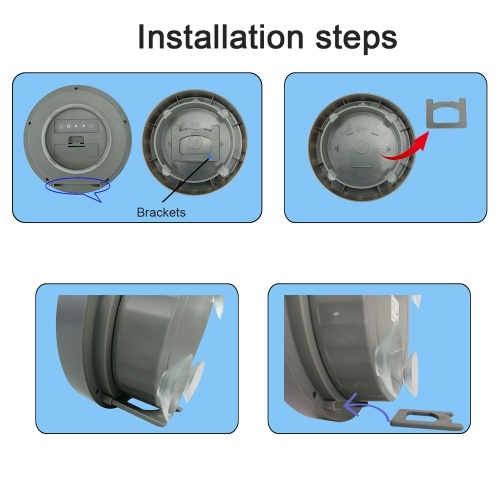 Installation steps

Brackets