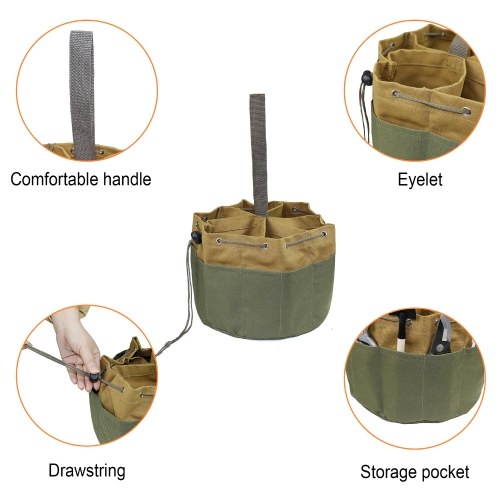 Comfortable handle

Eyelet

Drawstring

Storage pocket