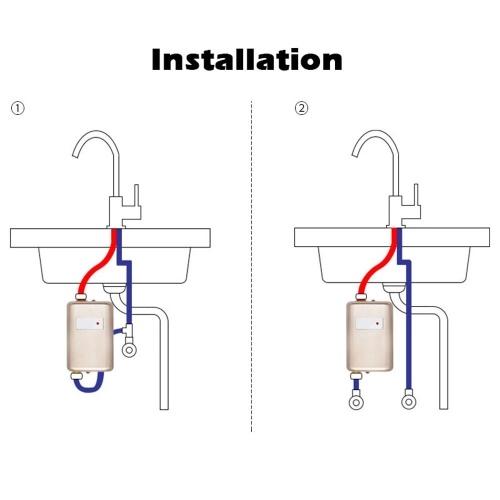 Installation

①

②