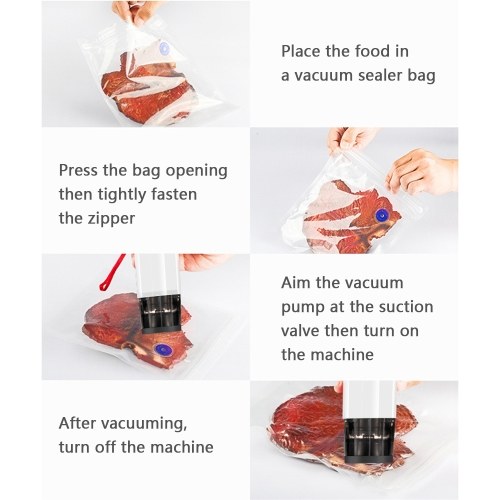 Place the food in a vacuum sealer bag

Press the bag opening then tightly fasten the zipper

Aim the vacuum pump at the suction valve then turn on the machine

After vacuuming, turn off the machine