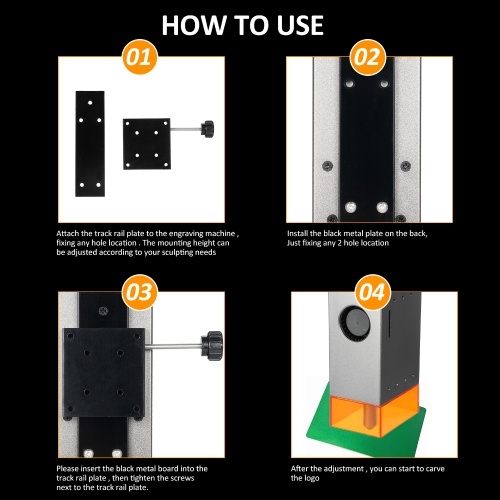 HOW TO USE

01

Attach the track rail plate to the engraving machine , fixing any hole location . The mounting height can be adjusted according to your sculpting needs

02

Install the black metal plate on the back, Just fixing any 2 hole location

03

Please insert the black metal board into the track rail plate , then tighten the screws next to the track rail plate.

04

After the adjustment , you can start to carve the logo