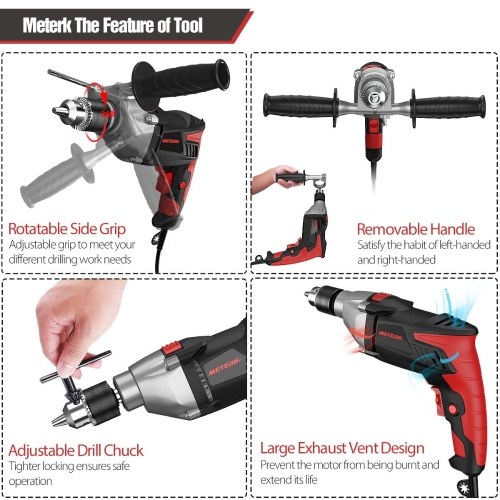 Meterk The Feature of Tool

METERK

Rotatable Side Grip
Adjustable grip to meet your different drilling work needs

Removable Handle
Satisfy the habit of left-handed and right-handed

METERK

Adjustable Drill Chuck
Tighter locking ensures safe operation

METERK

Large Exhaust Vent Design
Prevent the motor from being burnt and extend its life