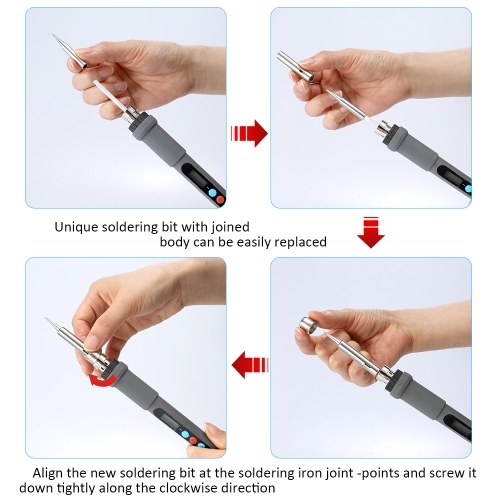 Unique soldering bit with joined body can be easily replaced

Align the new soldering bit at the soldering iron joint -points and screw it down tightly along the clockwise direction