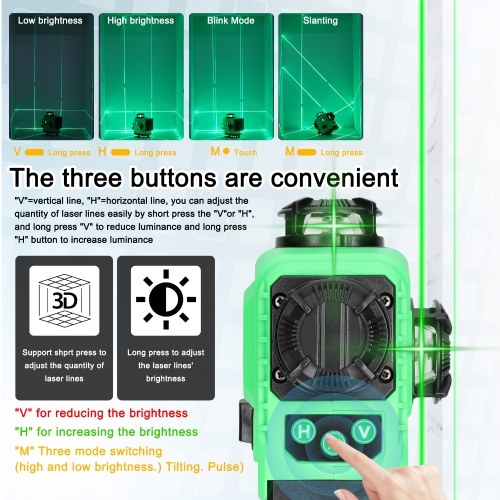 Low brightness
High brightness
Blink Mode
Slanting

V Long press
H Long press
M Touch
M Long press

The three buttons are convenient

"V"=vertical line, "H"=horizontal line, you can adjust the quantity of laser lines easily by short press the "V"or "H", and long press "V" to reduce luminance and long press "H" button to increase luminance

3D

Support shprt press to adjust the quantity of laser lines

Long press to adjust the laser lines' brightness

"V" for reducing the brightness
"H" for increasing the brightness
"M" Three mode switching
(high and low brightness.) Tilting. Pulse)

H
V