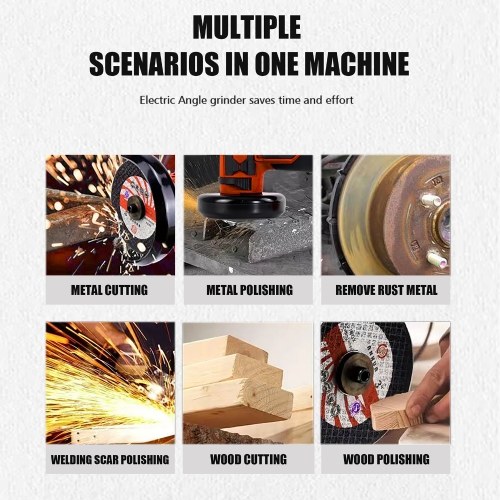 MULTIPLE
SCENARIOS IN ONE MACHINE

Electric Angle grinder saves time and effort

METAL CUTTING

METAL POLISHING

REMOVE RUST METAL

WELDING SCAR POLISHING

WOOD CUTTING

WOOD POLISHING