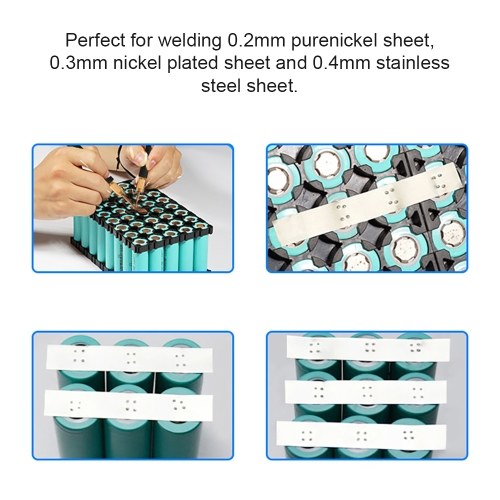 Perfect for welding 0.2mm purenickel sheet, 0.3mm nickel plated sheet and 0.4mm stainless steel sheet.