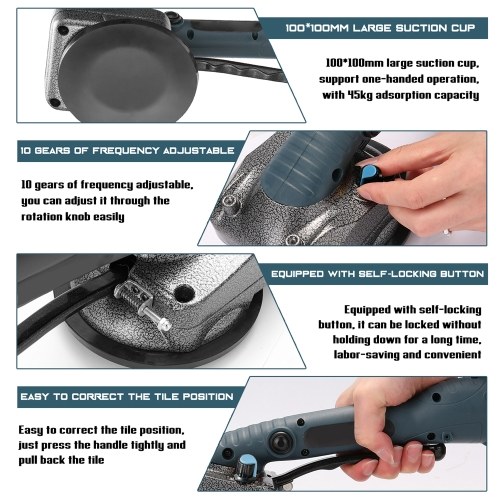 100*100MM LARGE SUCTION CUP

100*100mm large suction cup, support one-handed operation, with 45kg adsorption capacity

10 GEARS OF FREQUENCY ADJUSTABLE

10 gears of frequency adjustable, you can adjust it through the rotation knob easily

EQUIPPED WITH SELF-LOCKING BUTTON

Equipped with self-locking button, it can be locked without holding down for a long time, labor-saving and convenient

EASY TO CORRECT THE TILE POSITION

Easy to correct the tile position, just press the handle tightly and pull back the tile