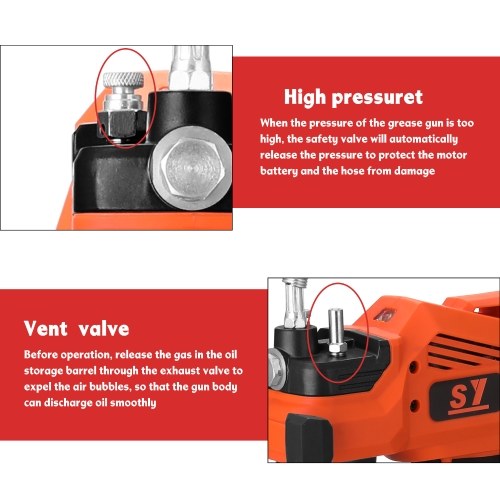 High pressuret

When the pressure of the grease gun is too high, the safety valve will automatically release the pressure to protect the motor battery and the hose from damage

Vent valve

Before operation, release the gas in the oil storage barrel through the exhaust valve to expel the air bubbles, so that the gun body can discharge oil smoothly

SY