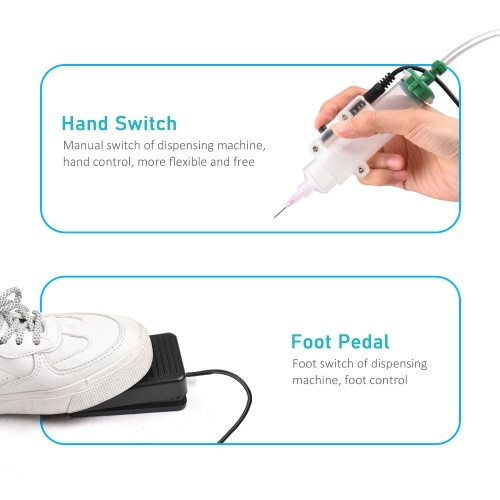 Hand Switch

Manual switch of dispensing machine, hand control, more flexible and free

Foot Pedal

Foot switch of dispensing machine, foot control