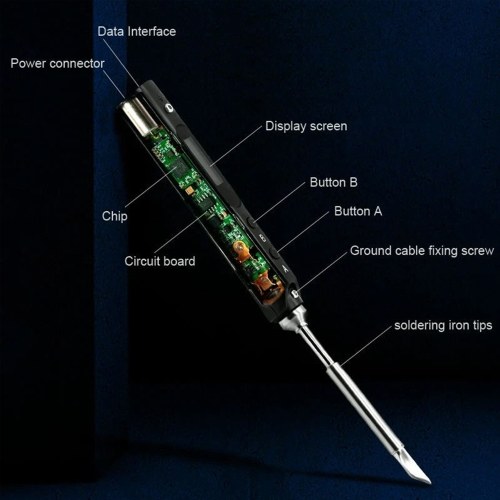 Data Interface
Power connector
Display screen
Button B
Button A
Chip
Circuit board
Ground cable fixing screw
soldering iron tips
B
A