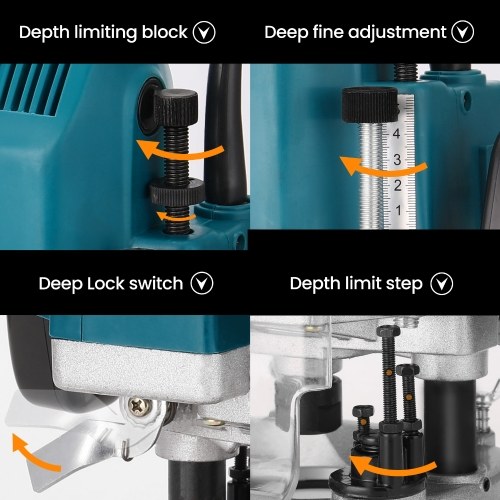 Depth limiting block

Deep fine adjustment

4
3
2
1

Deep Lock switch

Depth limit step