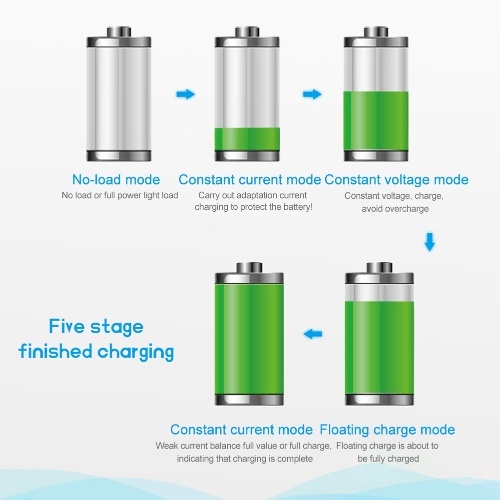 No-load mode
No load or full power light load

Constant current mode
Carry out adaptation current charging to protect the battery!

Constant voltage mode
Constant voltage, charge, avoid overcharge

Five stage finished charging

Constant current mode
Weak current balance full value or full charge, indicating that charging is complete

Floating charge mode
Floating charge is about to be fully charged