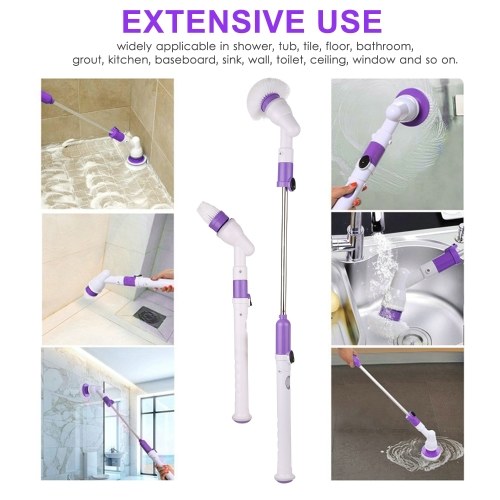 EXTENSIVE USE

widely applicable in shower, tub, tile, floor, bathroom, grout, kitchen, baseboard, sink, wall, toilet, ceiling, window and so on.