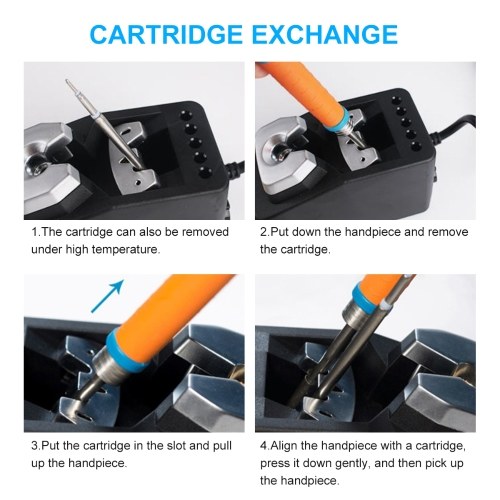 CARTRIDGE EXCHANGE

1.The cartridge can also be removed under high temperature.

2.Put down the handpiece and remove the cartridge.

3.Put the cartridge in the slot and pull up the handpiece.

4.Align the handpiece with a cartridge, press it down gently, and then pick up the handpiece.