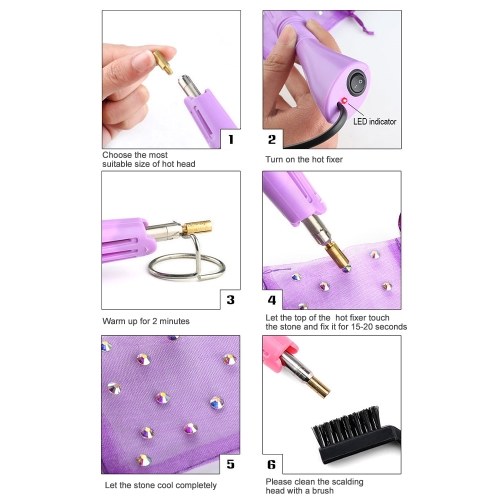 1

Choose the most suitable size of hot head

LED indicator

2

Turn on the hot fixer

3

Warm up for 2 minutes

4

Let the top of the hot fixer touch the stone and fix it for 15-20 seconds

5

Let the stone cool completely

6

Please clean the scalding head with a brush