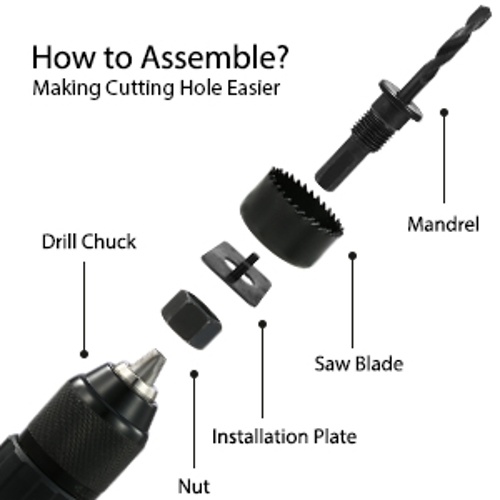 How to Assemble?
Making Cutting Hole Easier

Mandrel

Drill Chuck

Saw Blade

Installation Plate

Nut