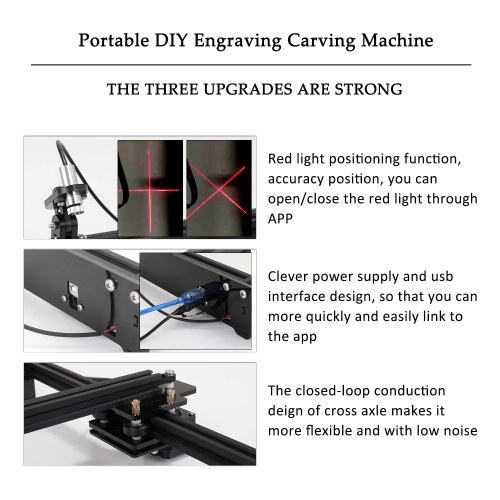 Portable DIY Engraving Carving Machine

THE THREE UPGRADES ARE STRONG

Red light positioning function, accuracy position, you can open/close the red light through APP

Clever power supply and usb interface design, so that you can more quickly and easily link to the app

The closed-loop conduction deign of cross axle makes it more flexible and with low noise