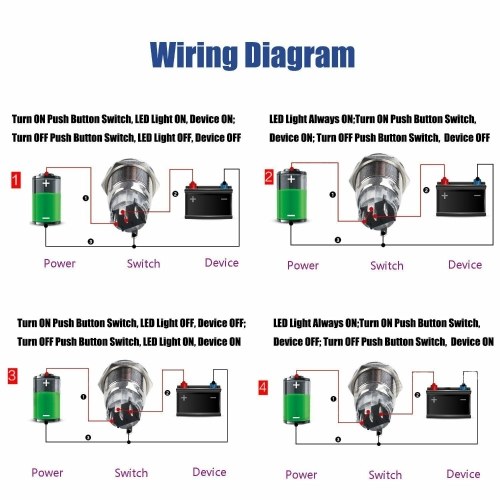 Wiring Diagram

Turn ON Push Button Switch, LED Light ON, Device ON;
Turn OFF Push Button Switch, LED Light OFF, Device OFF

1
+
−
1
2
+
−
3
Power
Switch
Device

LED Light Always ON;Turn ON Push Button Switch,
Device ON; Turn OFF Push Button Switch, Device OFF

2
+
−
1
2
+
−
3
Power
Switch
Device

Turn ON Push Button Switch, LED Light OFF, Device OFF;
Turn OFF Push Button Switch, LED Light ON, Device ON

3
+
−
1
2
+
−
3
Power
Switch
Device

LED Light Always ON;Turn ON Push Button Switch,
Device OFF; Turn OFF Push Button Switch, Device ON

4
+
−
1
2
+
−
3
Power
Switch
Device